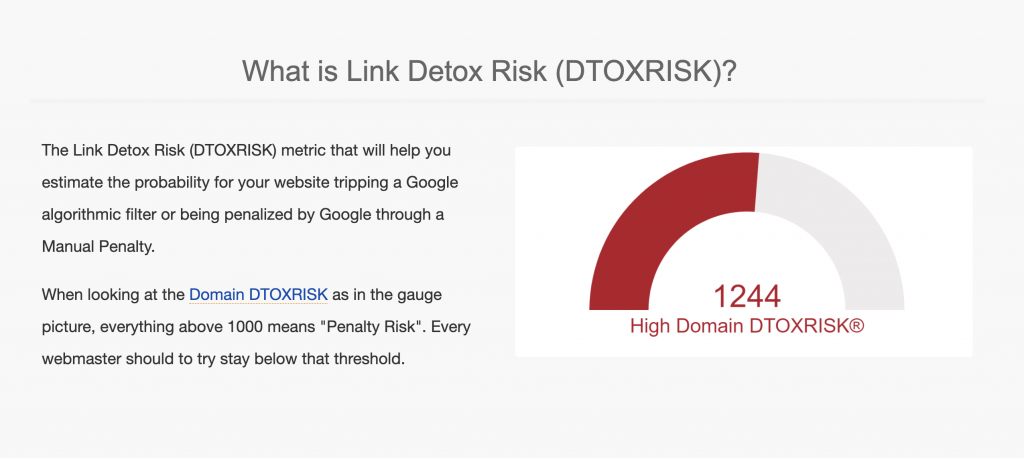 What is Link Detox Risk (DTOXRISK)?

The Link Detox Risk (DTOXRISK) metric that will help you estimate the probability for your website tripping a Google algorithmic filter or being penalized by Google through a Manual Penalty.

When looking at the Domain DTOXRISK as in the gauge picture, everything above 1000 means "Penalty Risk". Every webmaster should to try stay below that threshold.

1244
High Domain DTOXRISK®